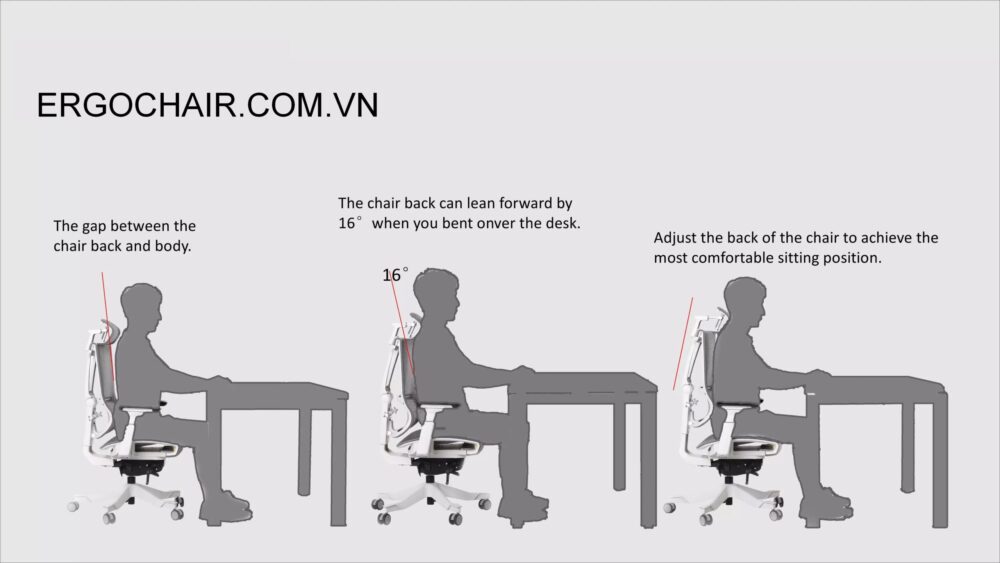 ERGOCHAIR.COM.VN

The gap between the chair back and body.

The chair back can lean forward by 16° when you bent onver the desk.

16°

Adjust the back of the chair to achieve the most comfortable sitting position.